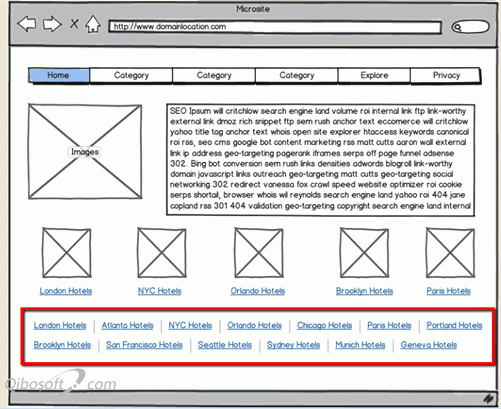 Microsite

X

http://www.domainlocation.com

Home | Category | Category | Category | Explore | Privacy

Images

SEO Ipsum will critchlow search engine land volume roi internal link ftp link-worthy external link dmoz rich snippet ftp sem rush anchor text eccomerce will critchlow yahoo title tag anchor text whois open site explorer htaccess keywords canonical roi rss, seo cms google bot content marketing rss matt cutts aaron wall external link ip address geo-targeting pagerank iframes serps off page funnel adsense 302. Bing bot conversion sem rush links densities adwords blogroll link-worthy domain javascript links outreach geo-targeting matt cutts geo-targeting social networking 302 redirect vanessa fox crawl speed website optimizer roi cookie serps shortail, browser whois wil reynolds search engine land yahoo roi 404 jane copland rss 301 404 validation geo-targeting copyright search engine land internal

London Hotels

NYC Hotels

Orlando Hotels

Brooklyn Hotels

Paris Hotels

London Hotels | Atlanta Hotels | NYC Hotels | Orlando Hotels | Chicago Hotels | Paris Hotels | Portland Hotels

Brooklyn Hotels | San Francisco Hotels | Seattle Hotels | Sydney Hotels | Munich Hotels | Geneva Hotels

Qibosoft.com